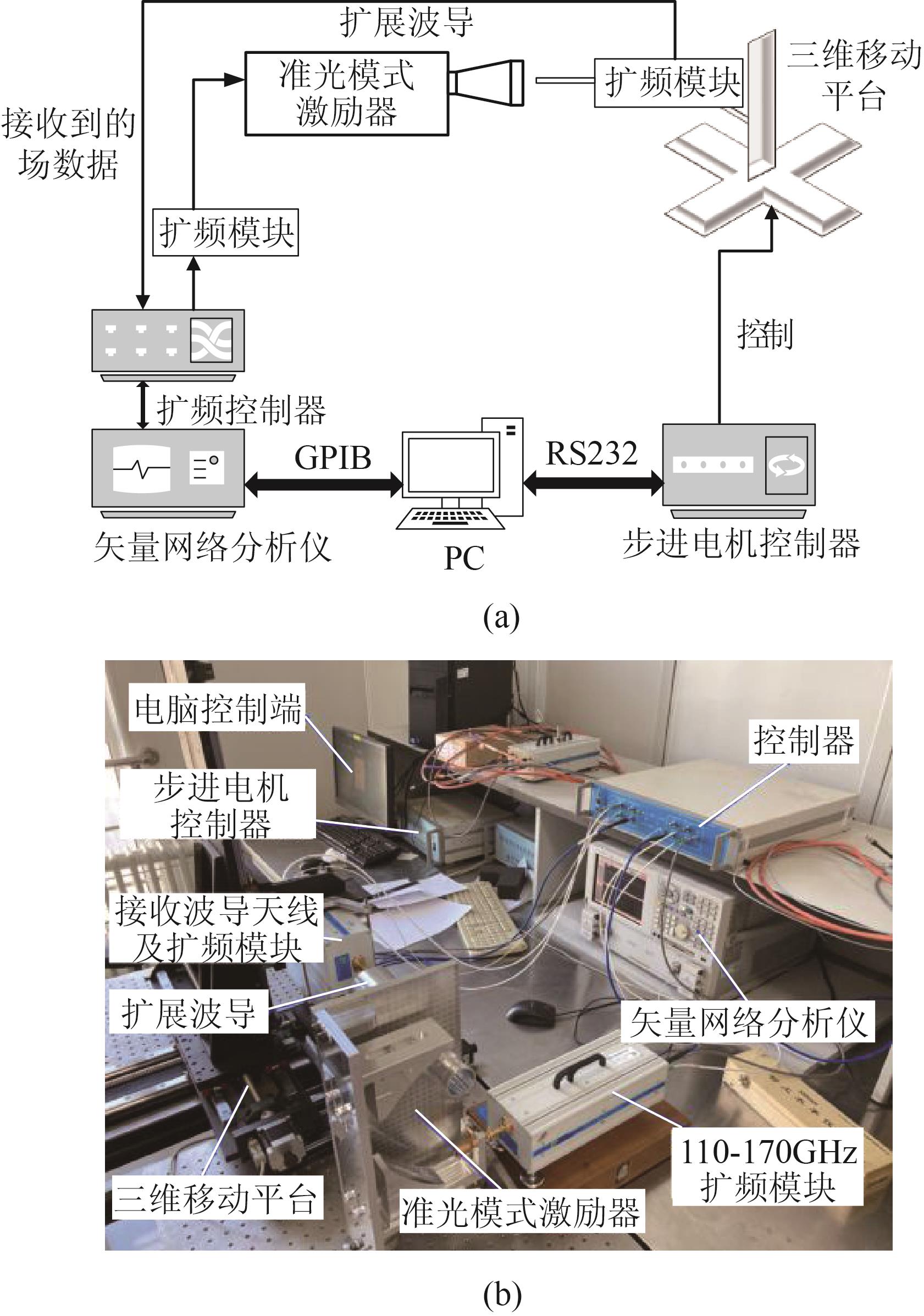 扩展波导

准光模式激励器

扩频模块

三维移动平台

接收到的场数据

扩频模块

控制

扩频控制器

GPIB

RS232

矢量网络分析仪

PC

步进电机控制器

(a)

电脑控制端

控制器

步进电机控制器

接收波导天线及扩频模块

扩展波导

矢量网络分析仪

110-170GHz 扩频模块

三维移动平台

准光模式激励器

(b)