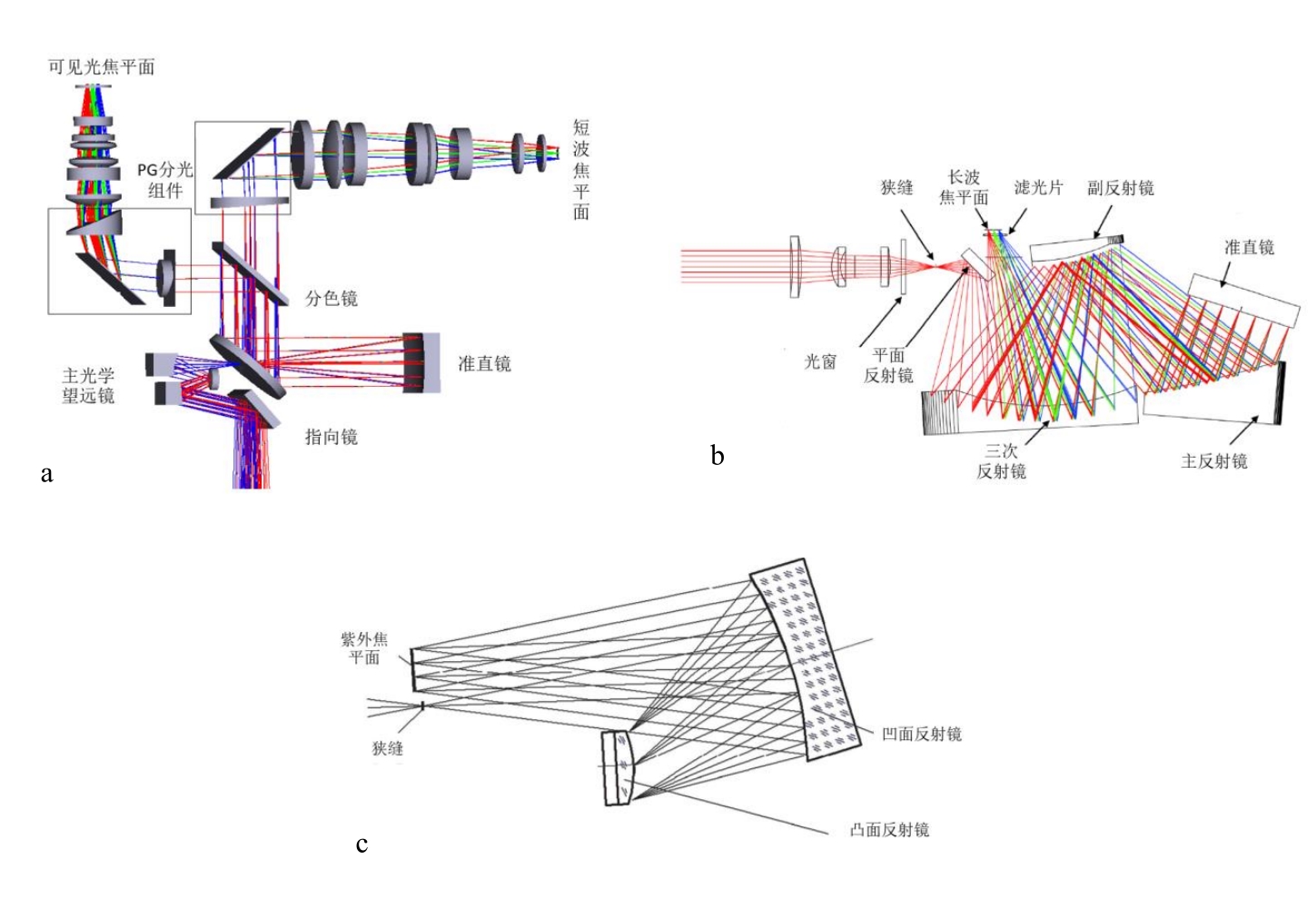 可见光焦平面

PG分光组件

短波焦平面

分色镜

准直镜

主光学望远镜

指向镜

a

狭缝

长波焦平面

滤光片

副反射镜

准直镜

光窗

平面反射镜

三次反射镜

主反射镜

b

紫外焦平面

狭缝

凹面反射镜

凸面反射镜

c